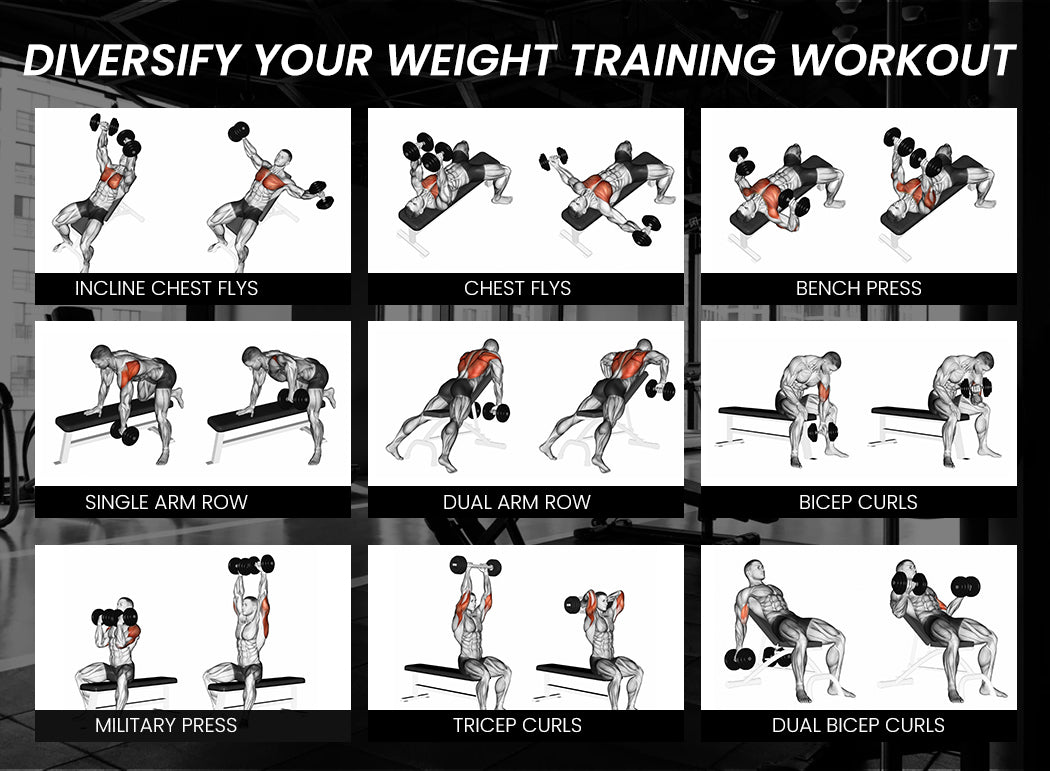 DIVERSIFY YOUR WEIGHT TRAINING WORKOUT

INCLINE CHEST FLYS

CHEST FLYS

BENCH PRESS

SINGLE ARM ROW

DUAL ARM ROW

BICEP CURLS

MILITARY PRESS

TRICEP CURLS

DUAL BICEP CURLS